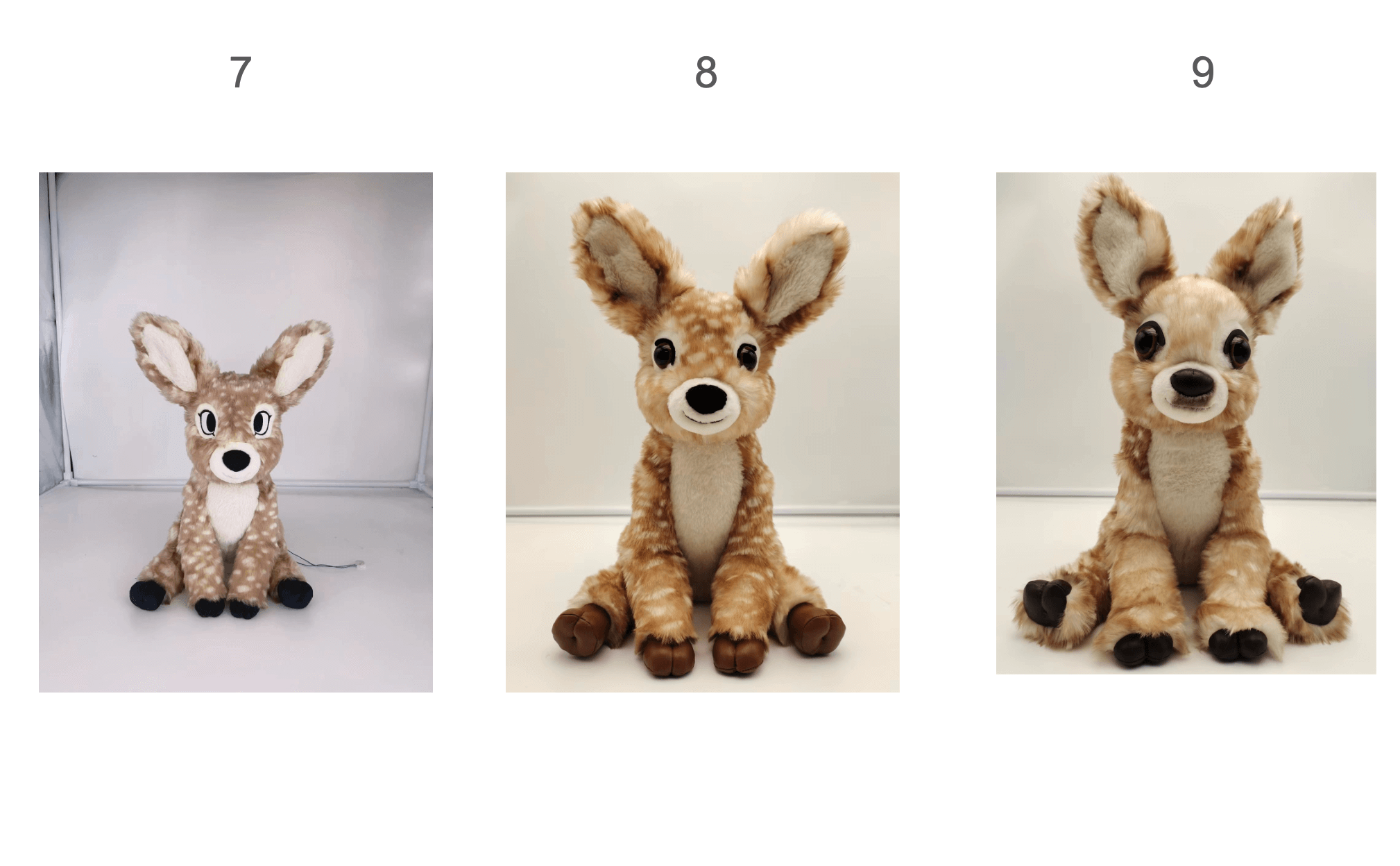 7

8

9